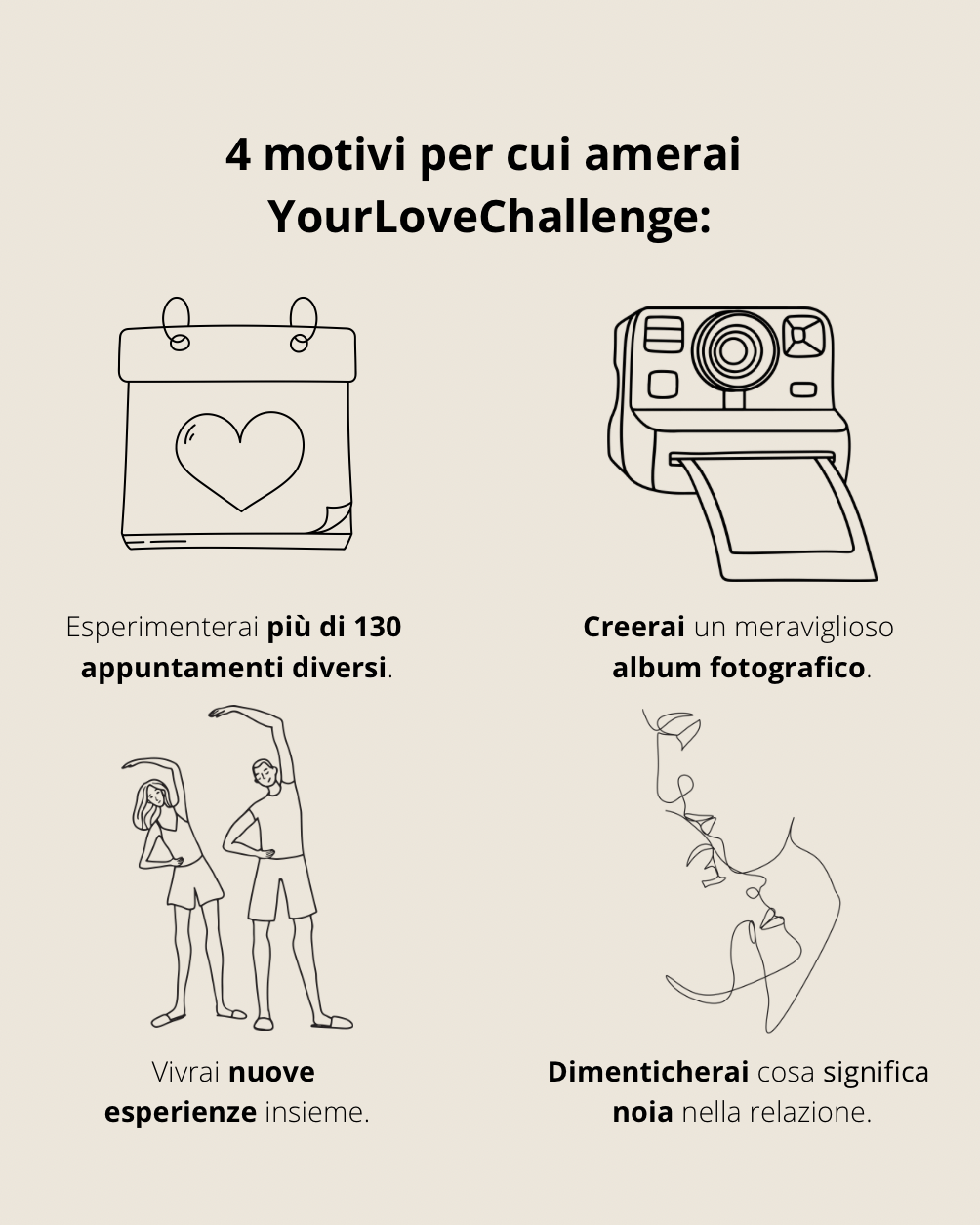 4 motivi per cui amerai YourLoveChallenge:

Esperimenterai più di 130 appuntamenti diversi.

Creerai un meraviglioso album fotografico.

Vivrai nuove esperienze insieme.

Dimenticherai cosa significa noia nella relazione.